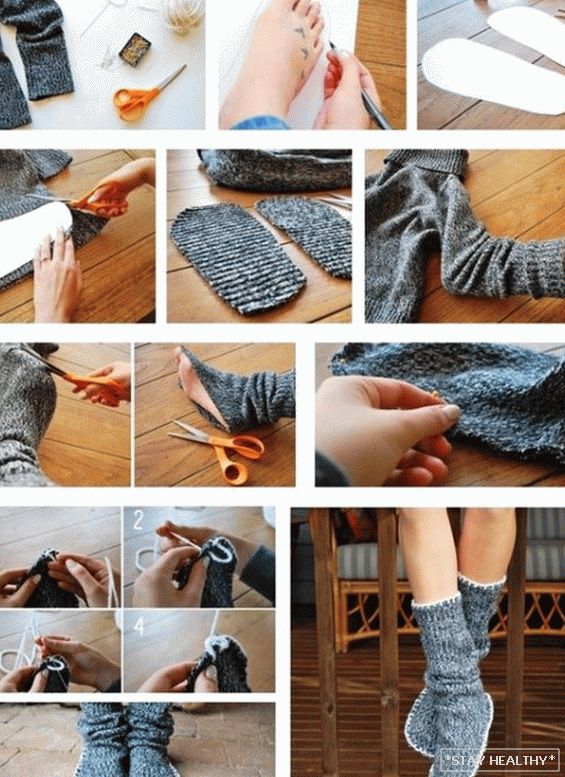 2

4

*STAY HEALTHY*