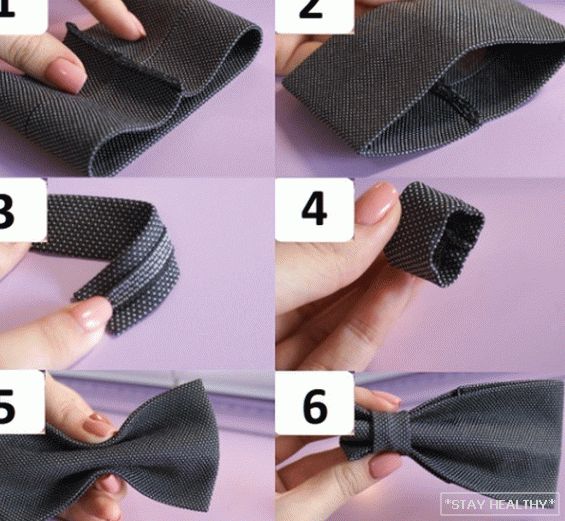 1

2

3

4

5

6

*STAY HEALTHY*